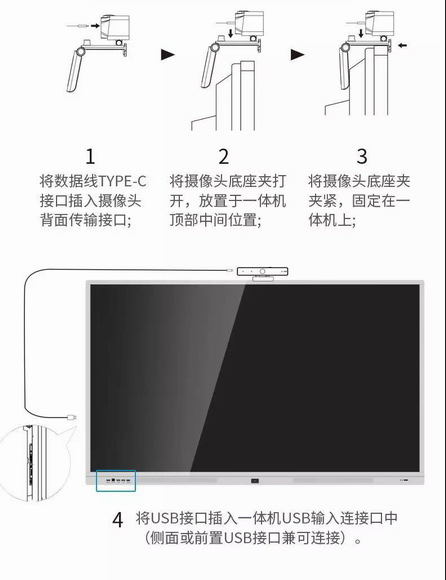 1
将数据线TYPE-C接口插入摄像头背面传输接口;

2
将摄像头底座夹打开，放置于一体机顶部中间位置;

3
将摄像头底座夹夹紧，固定在一体机上;

4 将USB接口插入一体机USB输入连接口中（侧面或前置USB接口兼可连接）。