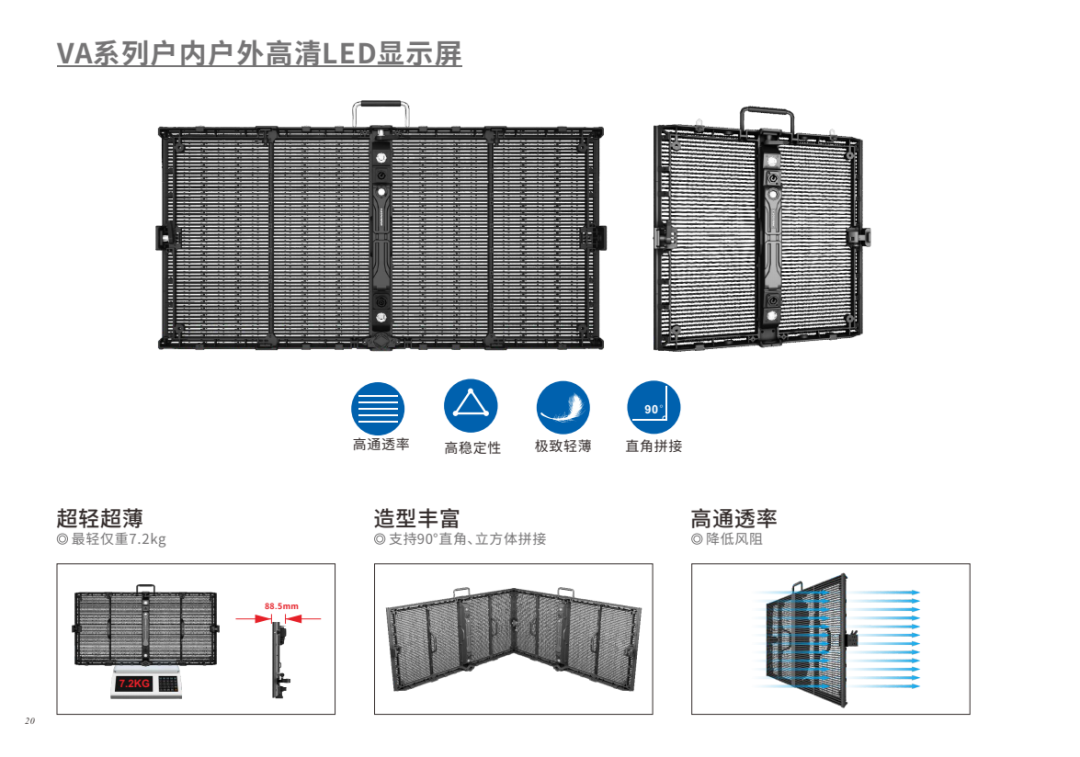 VA系列户内户外高清LED显示屏

90°

高通透率 高稳定性 极致轻薄 直角拼接

超轻超薄
◎ 最轻仅重7.2kg

88.5mm

7.2KG

造型丰富
◎ 支持90°直角、立方体拼接

高通透率
◎ 降低风阻

20